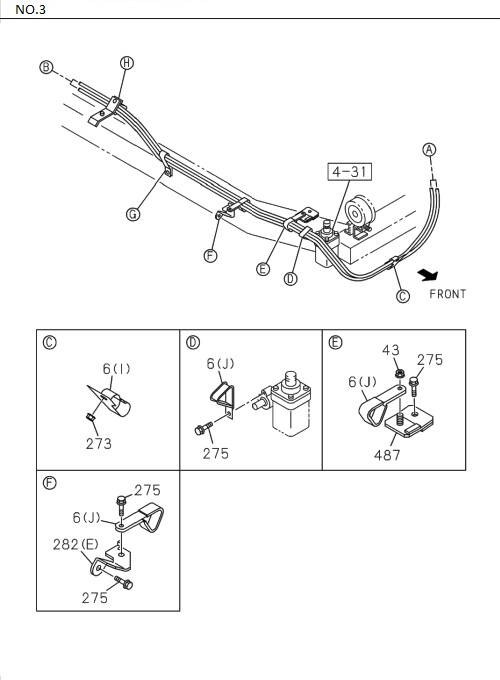 NO.3

B
H
G
F
E
D
4-31
A
C
FRONT

C
6(I)
273

D
6(J)
275

E
43
275
6(J)
487

F
275
6(J)
282(E)
275